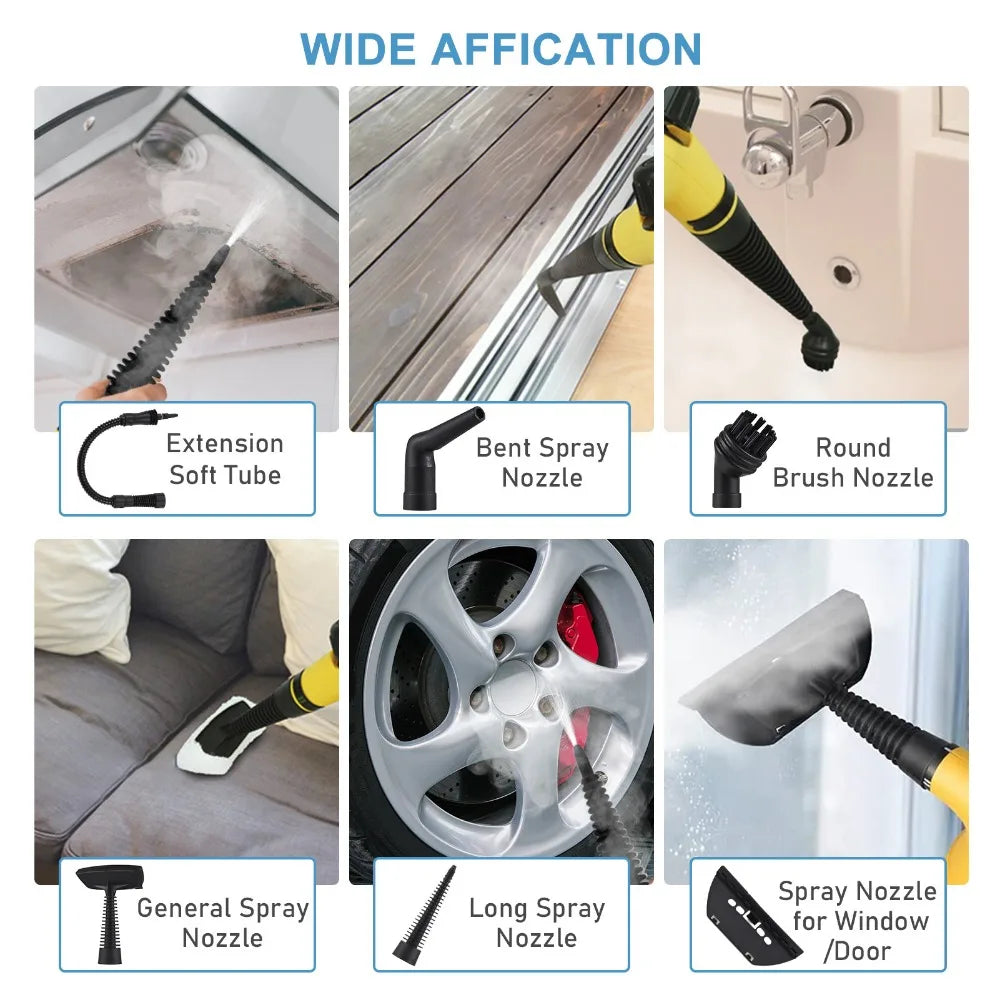 WIDE AFFICATION

Extension Soft Tube

Bent Spray Nozzle

Round Brush Nozzle

General Spray Nozzle

Long Spray Nozzle

Spray Nozzle for Window /Door